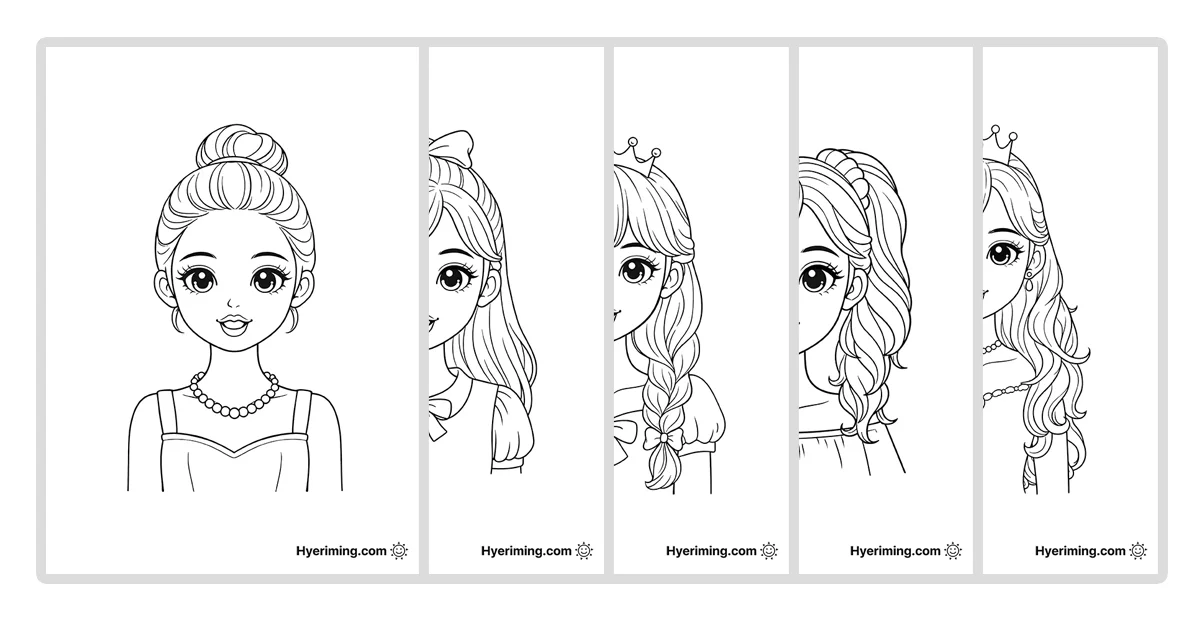 Hyeriming.com

Hyeriming.com

Hyeriming.com

Hyeriming.com

Hyeriming.com